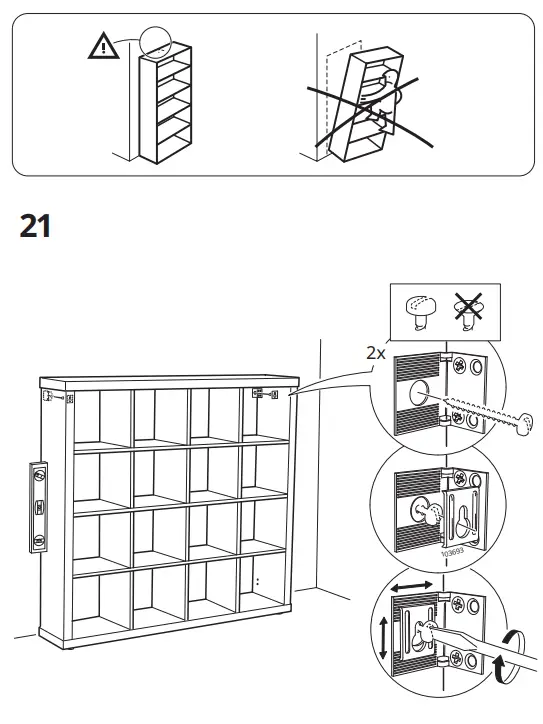 21

2x

103693