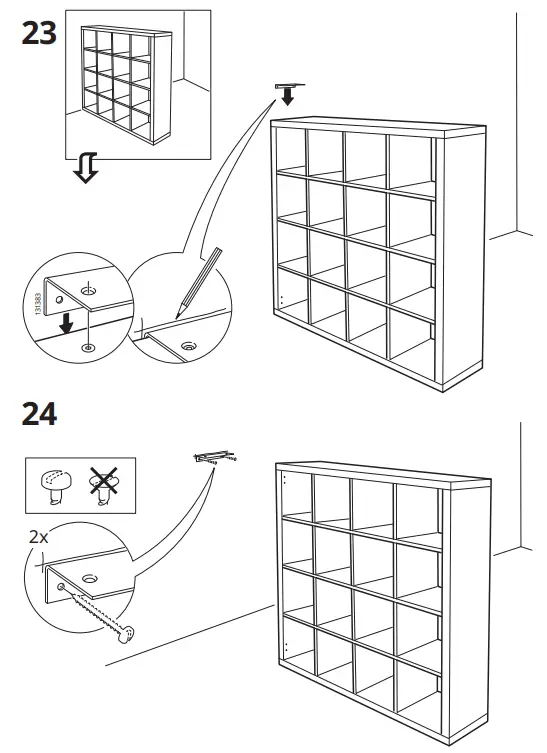 23

131383

24

2x