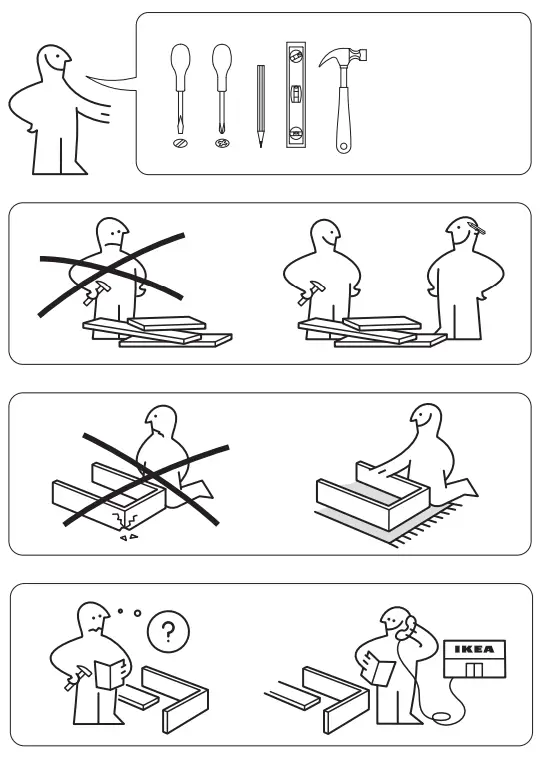 ?

IKEA