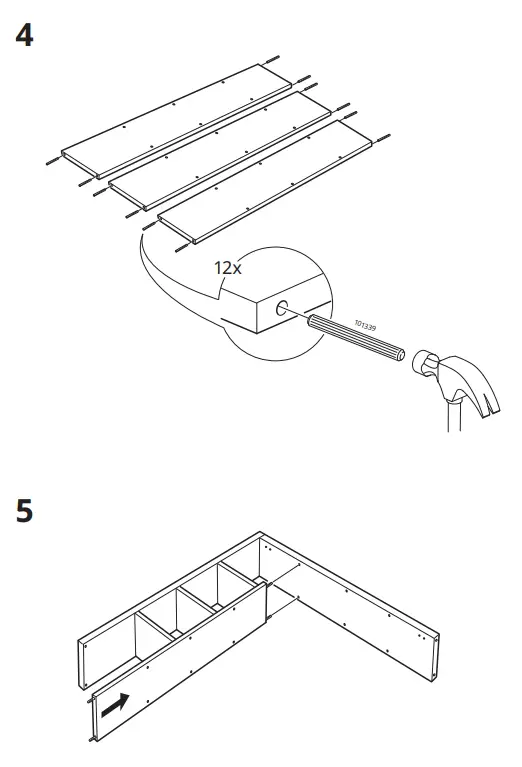 4

12x

101339

5