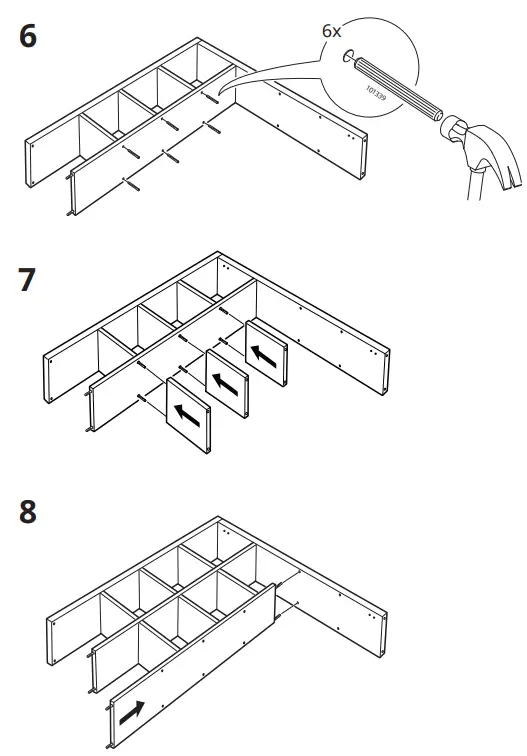 6

6x

101339

7

8