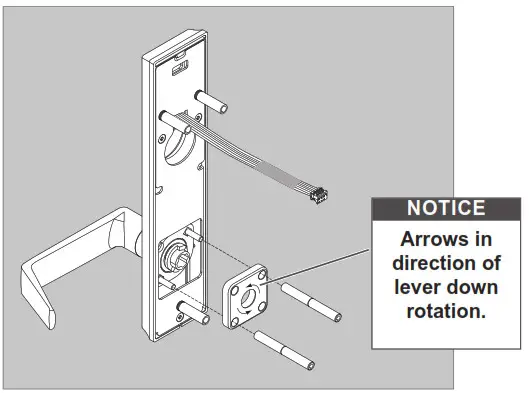 NOTICE

Arrows in direction of lever down rotation.