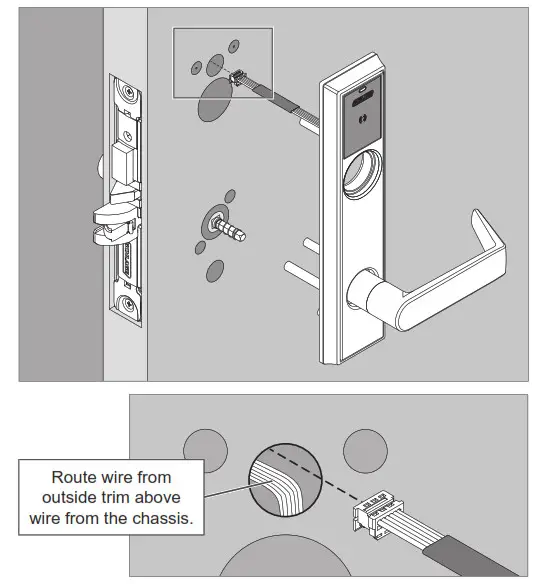 Route wire from outside trim above wire from the chassis.