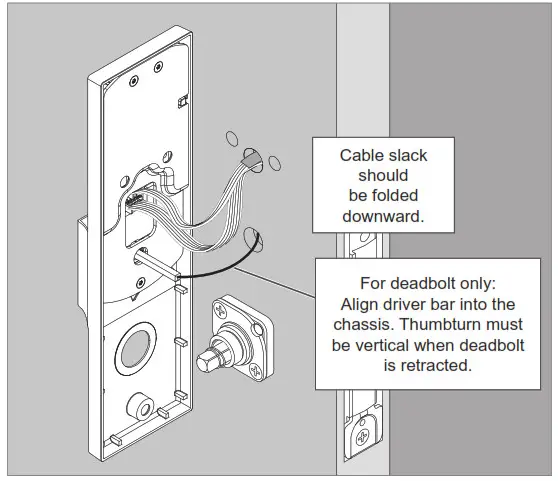 Cable slack should be folded downward.

For deadbolt only: Align driver bar into the chassis. Thumbturn must be vertical when deadbolt is retracted.