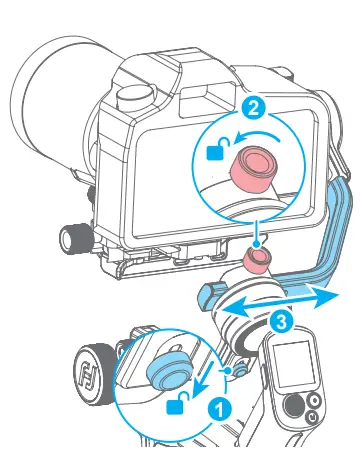 2

3

1