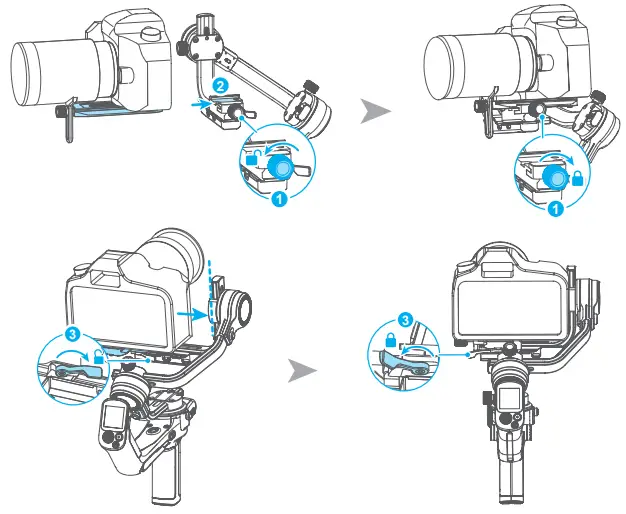 2
1
1
3
3