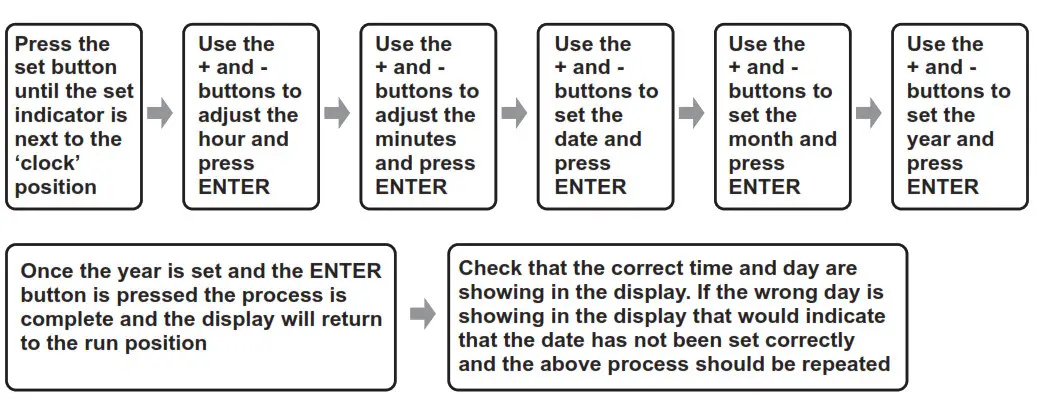 Press the set button until the set indicator is next to the ‘clock’ position

Use the + and - buttons to adjust the hour and press ENTER

Use the + and - buttons to adjust the minutes and press ENTER

Use the + and - buttons to set the date and press ENTER

Use the + and - buttons to set the month and press ENTER

Use the + and - buttons to set the year and press ENTER

Once the year is set and the ENTER button is pressed the process is complete and the display will return to the run position

Check that the correct time and day are showing in the display. If the wrong day is showing in the display that would indicate that the date has not been set correctly and the above process should be repeated