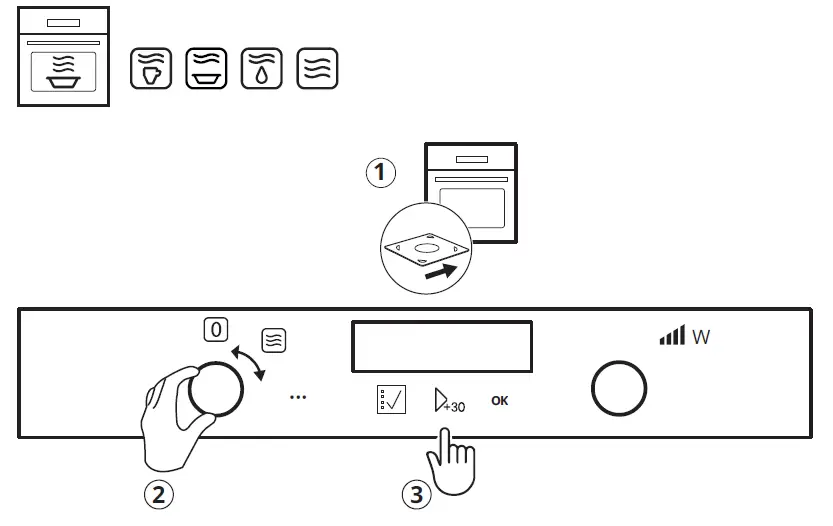 1

0

...

+30 OK

W

2

3