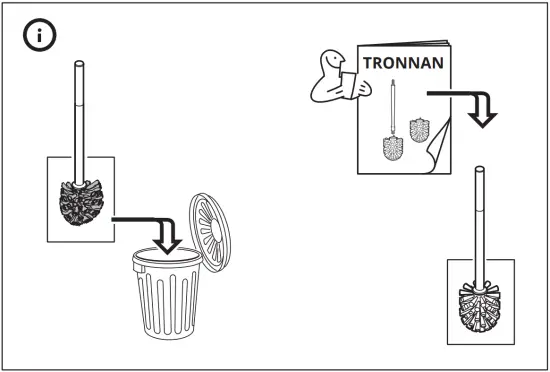 i

TRONNAN