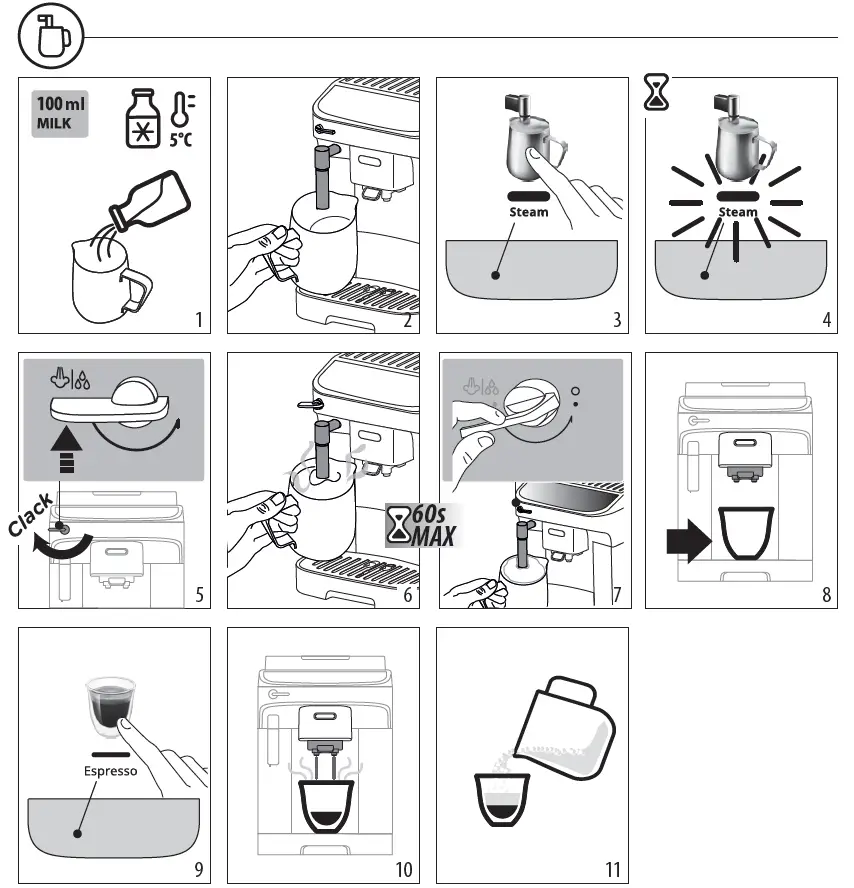 100 ml MILK

5°C

1

2

Steam

3

Steam

4

Clack

5

60s MAX

6

7

8

Espresso

9

10

11