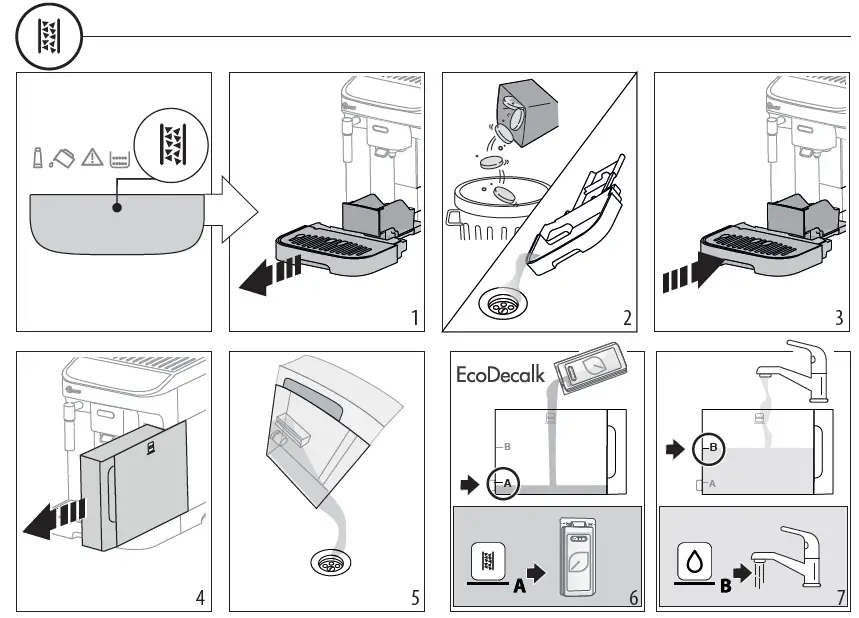 1

2

3

4

5

EcoDecalk

B

A

A

6

B

A

B

7