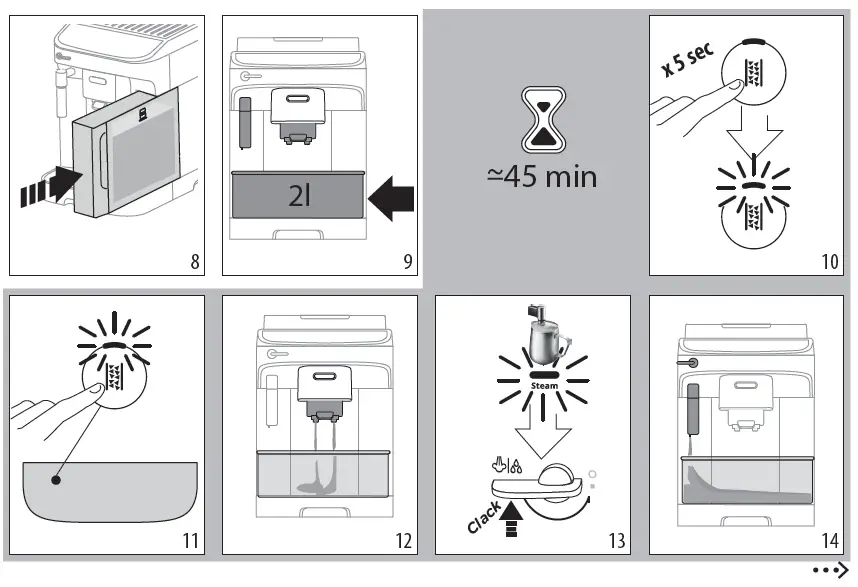 8

2l

9

≃45 min

x 5 sec

10

11

12

Steam

Clack

13

14