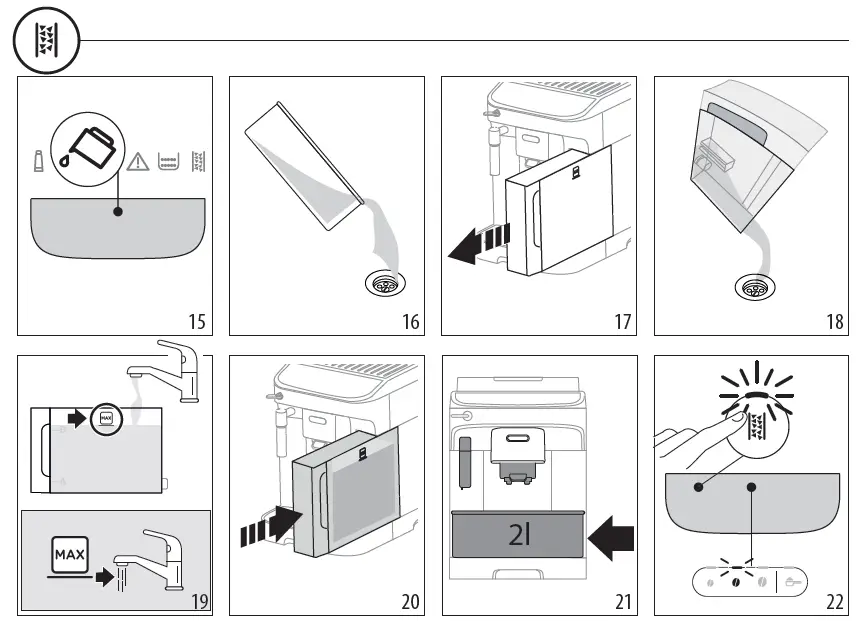 15

16

17

18

MAX

MAX

19

20

2l

21

22