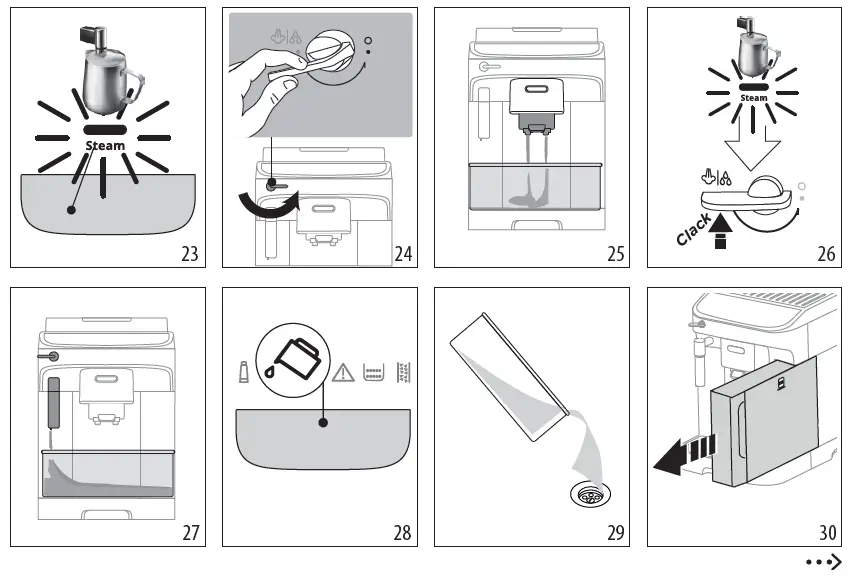 Steam
23

24

25

Steam
Clack
26

27

28

29

30