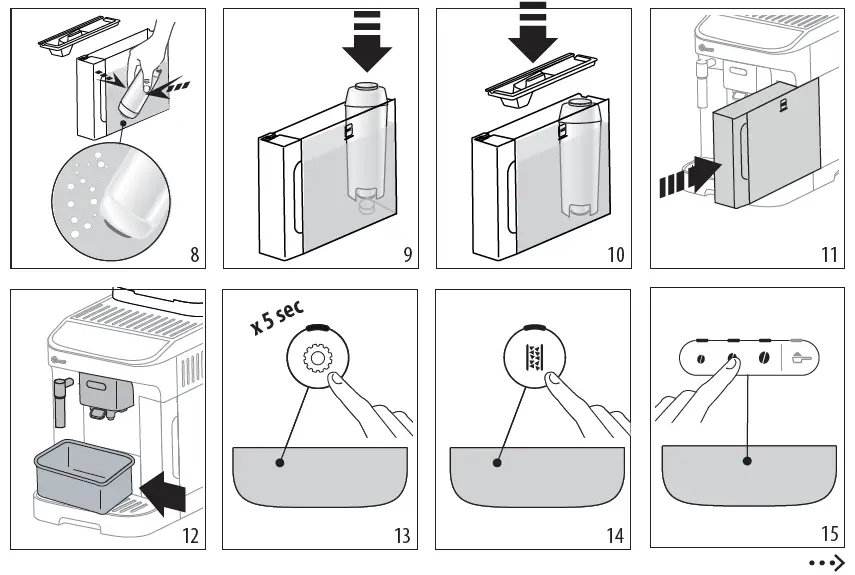 8

9

10

11

12

x 5 sec

13

14

15