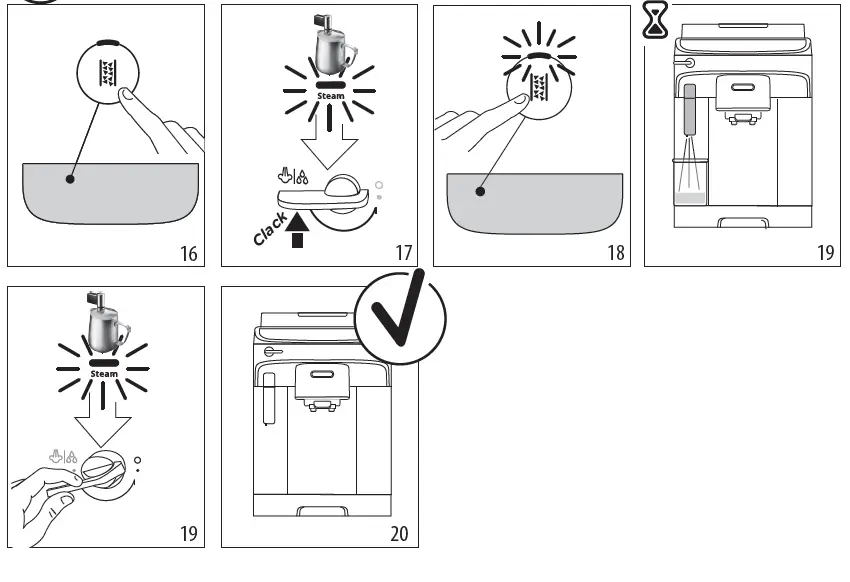 16

Steam

Clack

17

18

19

Steam

19

20