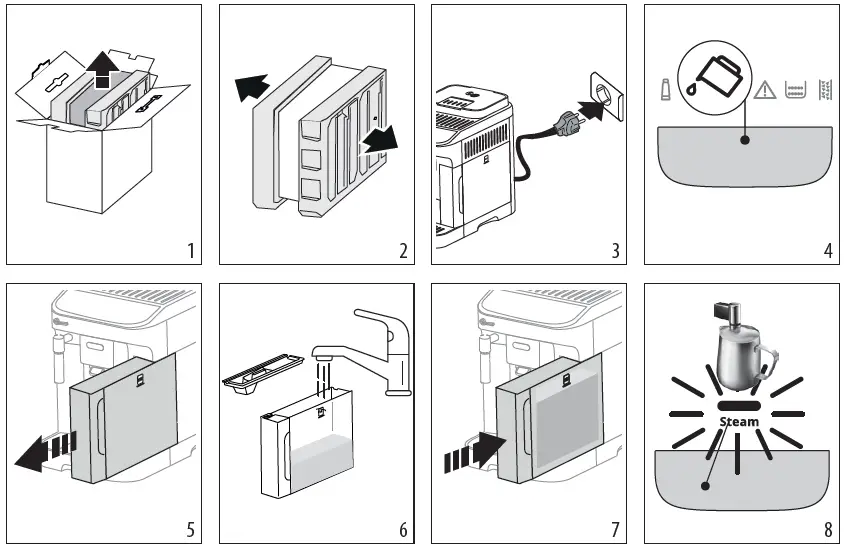 1

2

3

4

5

6

7

Steam

8