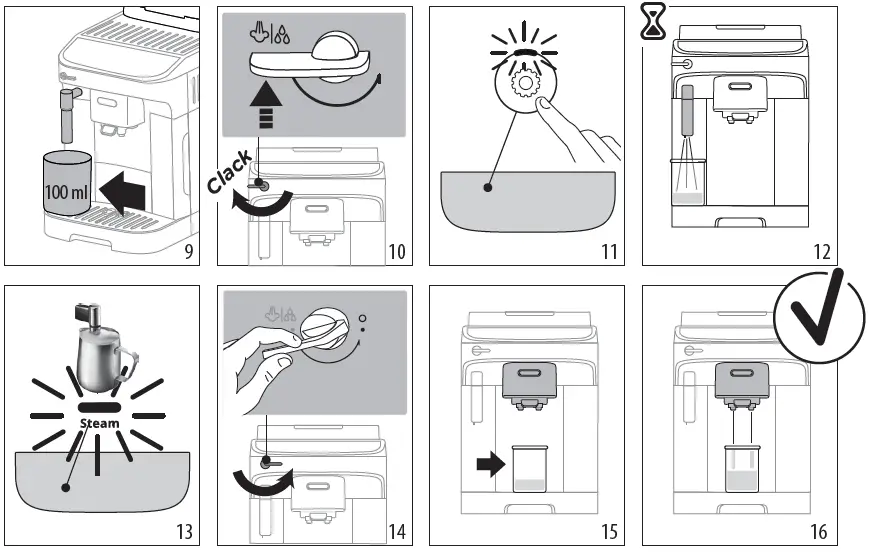 100 ml

9

Clack

10

11

12

Steam

13

14

15

16