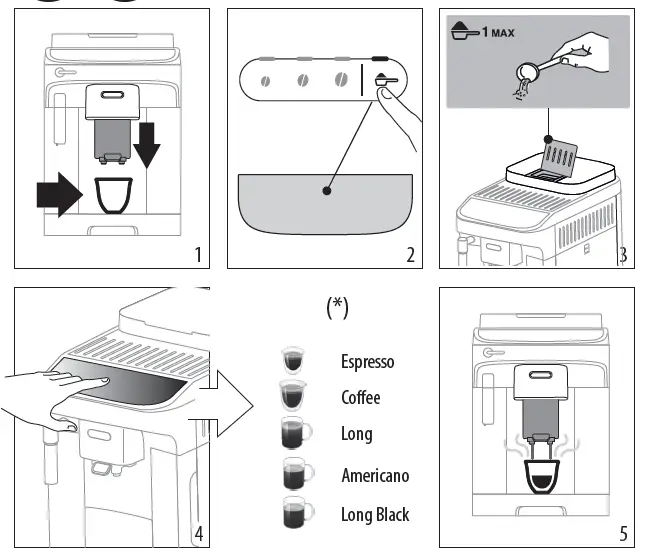 1

2

1 MAX

3

4

(*)

Espresso

Coffee

Long

Americano

Long Black

5