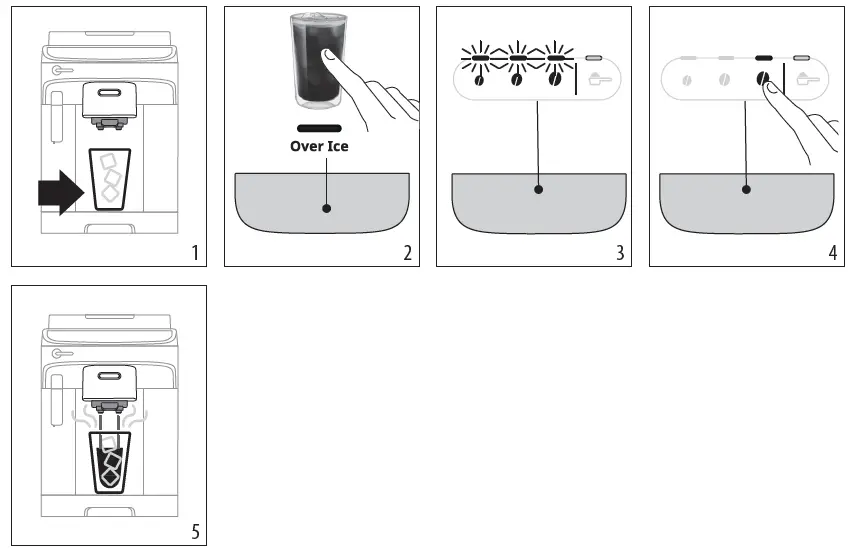 1

Over Ice

2

3

4

5