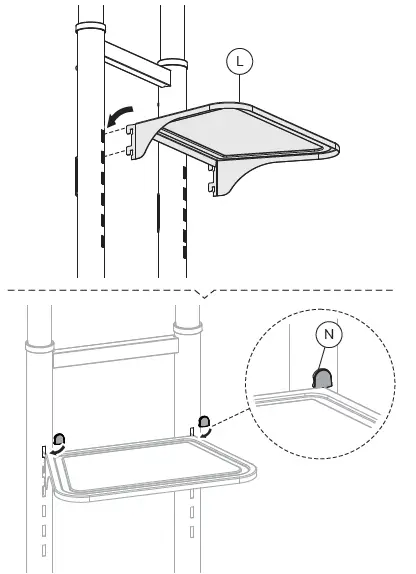 L

N