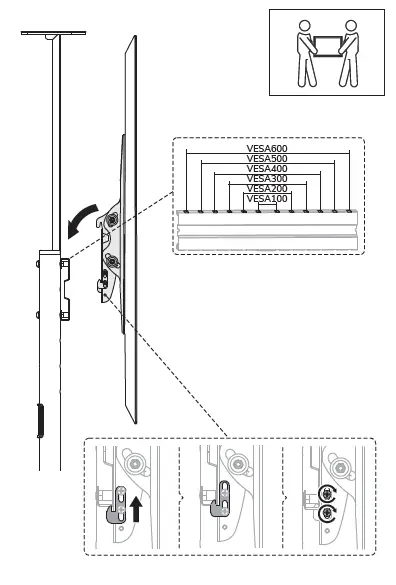 VESA600
VESA500
VESA400
VESA300
VESA200
VESA100