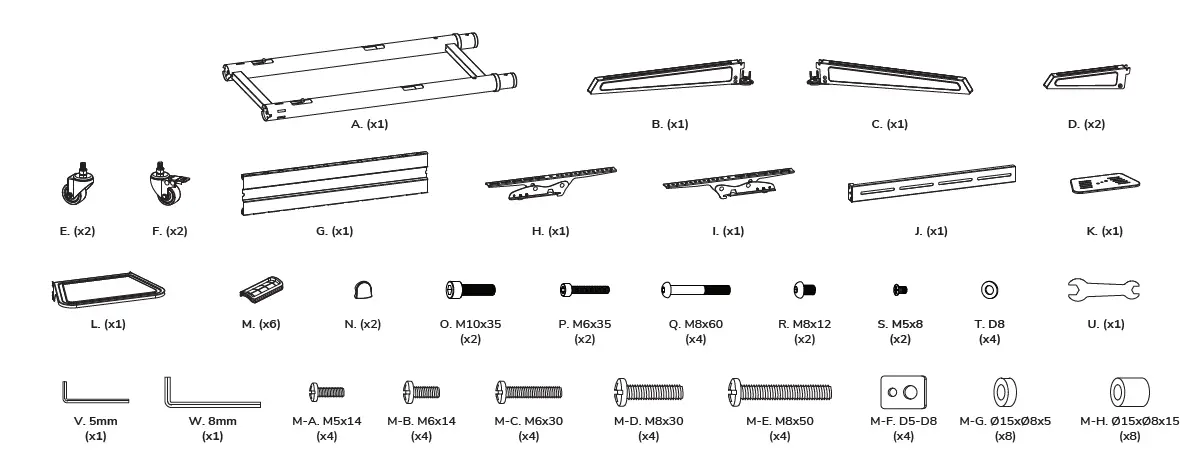 A. (x1)

B. (x1)

C. (x1)

D. (x2)

E. (x2)

F. (x2)

G. (x1)

H. (x1)

I. (x1)

J. (x1)

K. (x1)

L. (x1)

M. (x6)

N. (x2)

O. M10x35 (x2)

P. M6x35 (x2)

Q. M8x60 (x4)

R. M8x12 (x2)

S. M5x8 (x2)

T. D8 (x4)

U. (x1)

V. 5mm (x1)

W. 8mm (x1)

M-A. M5x14 (x4)

M-B. M6x14 (x4)

M-C. M6x30 (x4)

M-D. M8x30 (x4)

M-E. M8x50 (x4)

M-F. D5-D8 (x4)

M-G. Ø15xØ8x5 (x8)

M-H. Ø15xØ8x15 (x8)