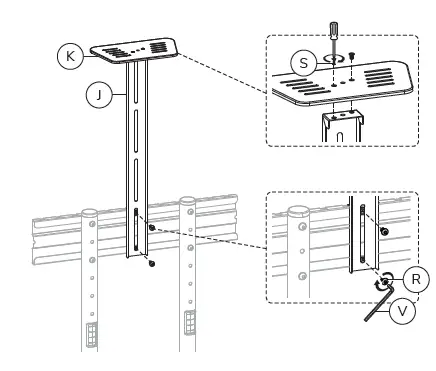 K
J
S
R
V