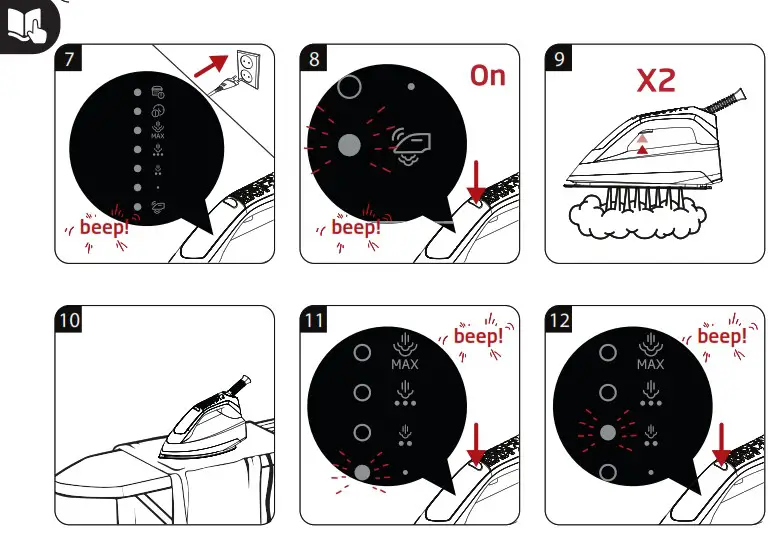 7

MAX

beep!

8

On

beep!

9

X2

10

11

beep!

MAX

12

beep!

MAX