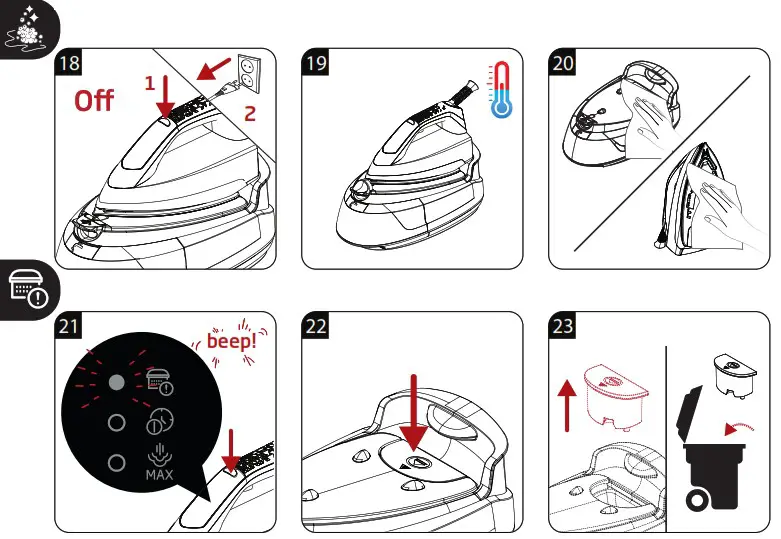 18
Off
1
2

19

20

21
beep!
MAX

22

23