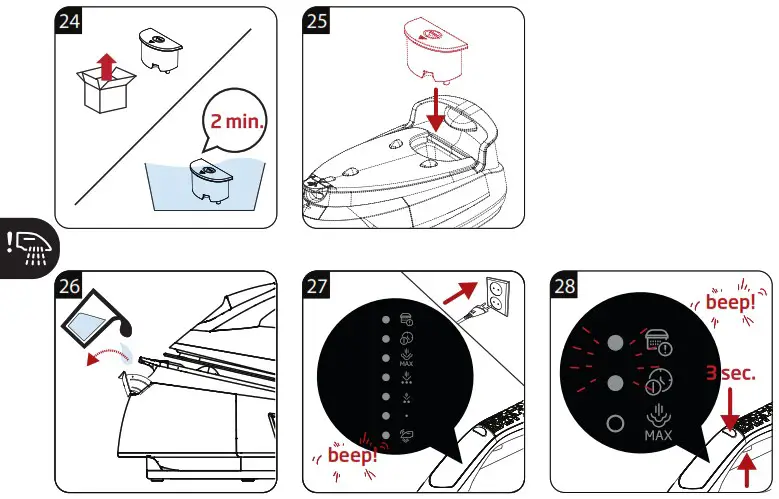 24

2 min.

25

26

27

MAX

beep!

28

beep!

3 sec.

MAX