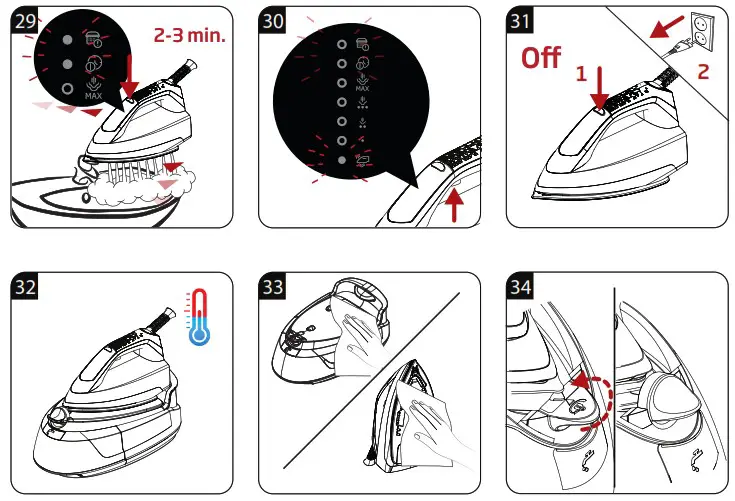 29
2-3 min.
MAX

30
MAX

31
Off
1
2

32

33

34