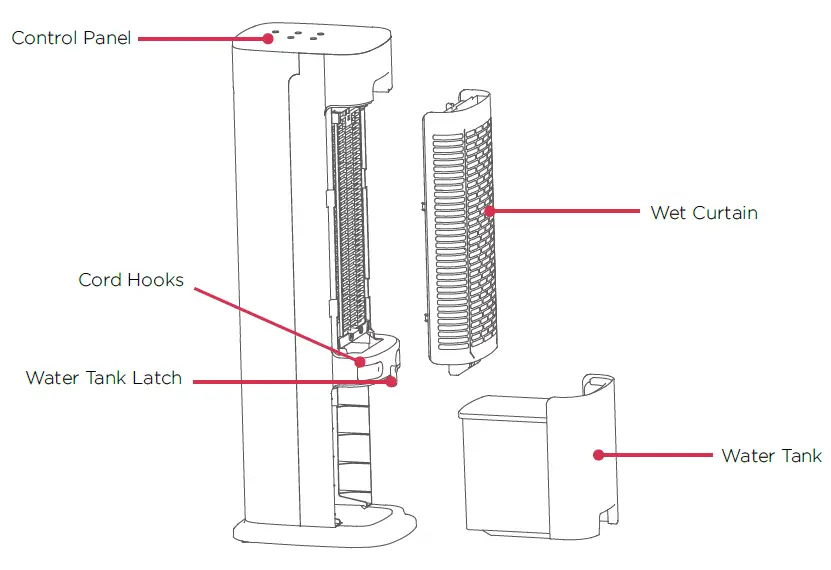 Control Panel

Wet Curtain

Cord Hooks

Water Tank Latch

Water Tank