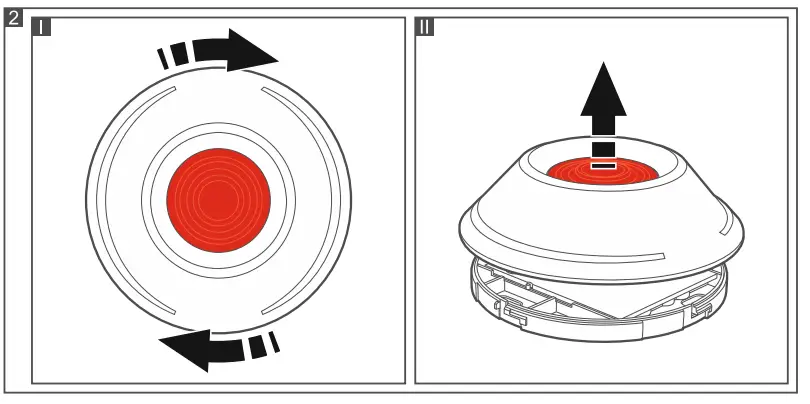 2
I
II