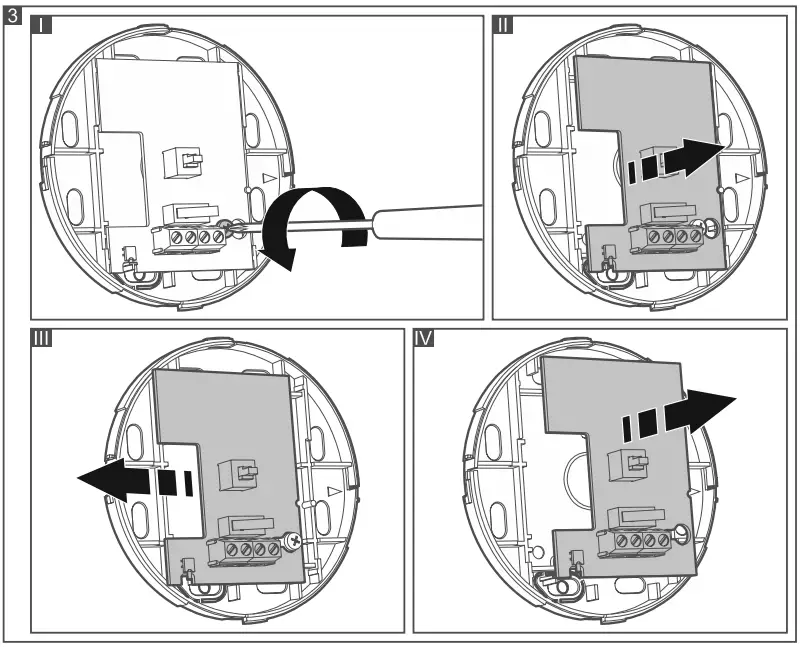 3
I
II
III
IV