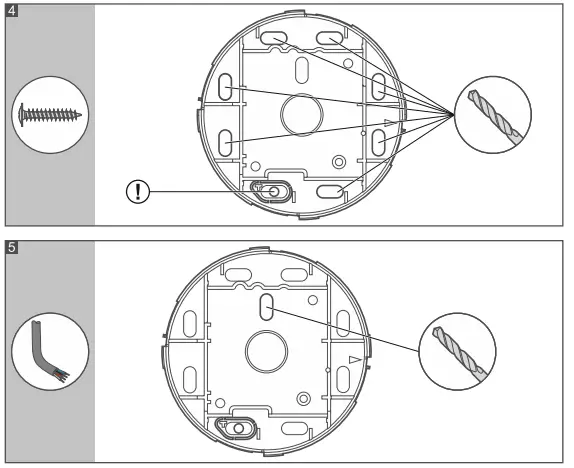 4

!

5