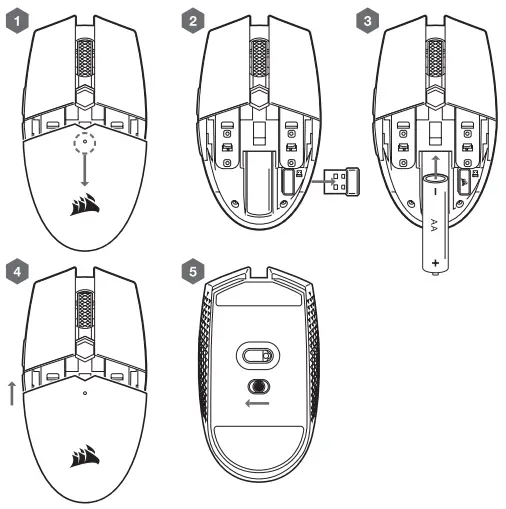 1

2

3

−

AA

+

4

5