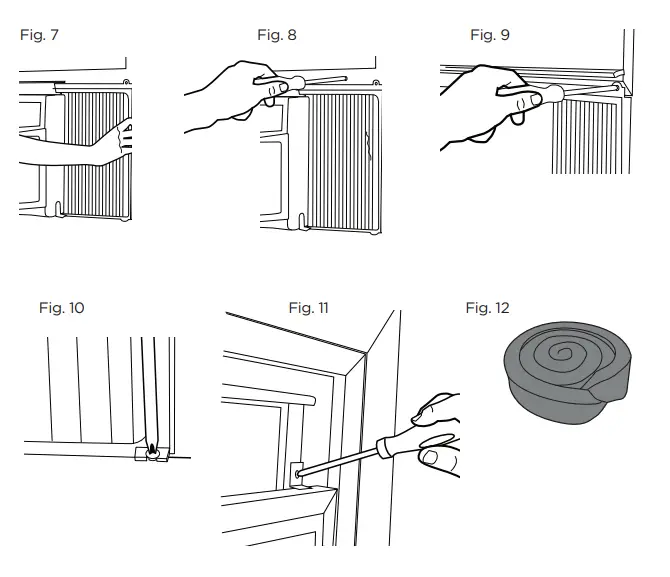 Fig. 7

Fig. 8

Fig. 9

Fig. 10

Fig. 11

Fig. 12