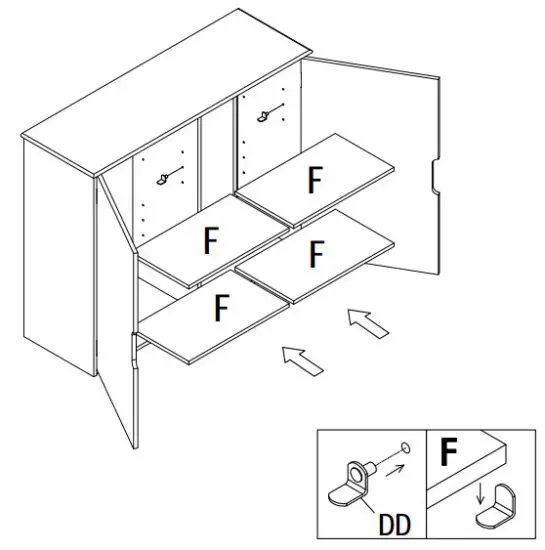 F

F

F

F

DD

F