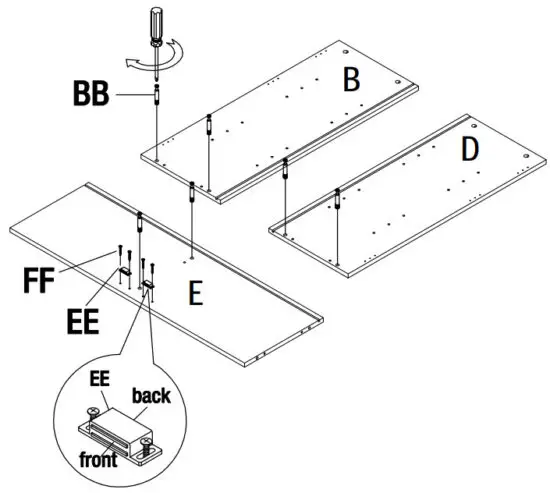 BB
B
D
FF
EE
E
EE
back
front