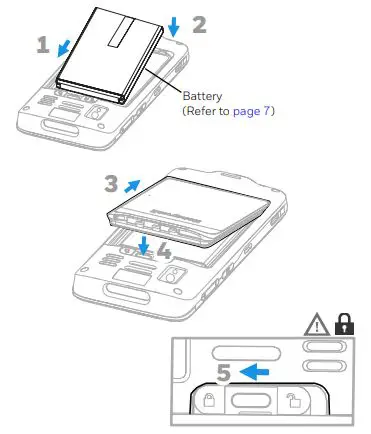 1
2
Battery
(Refer to page 7)
3
4
5