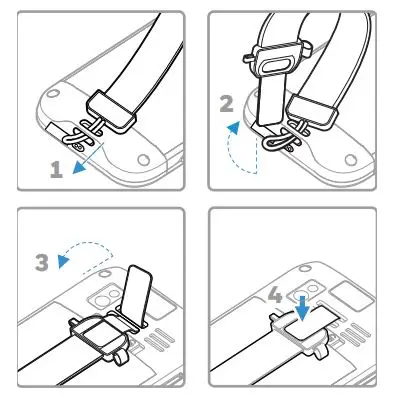 1

2

3

4