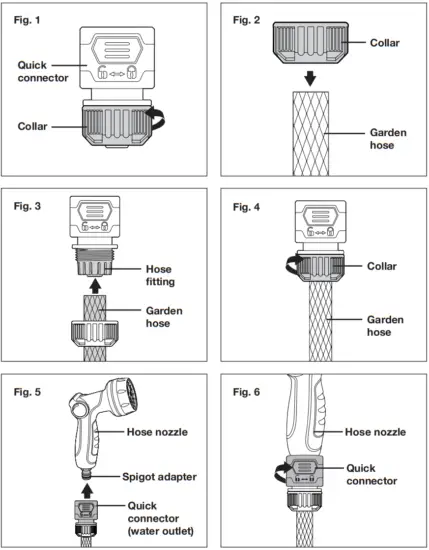 Fig. 1

Quick connector

Collar

Fig. 2

Collar

Garden hose

Fig. 3

Hose fitting

Garden hose

Fig. 4

Collar

Garden hose

Fig. 5

Hose nozzle

Spigot adapter

Quick connector (water outlet)

Fig. 6

Hose nozzle

Quick connector