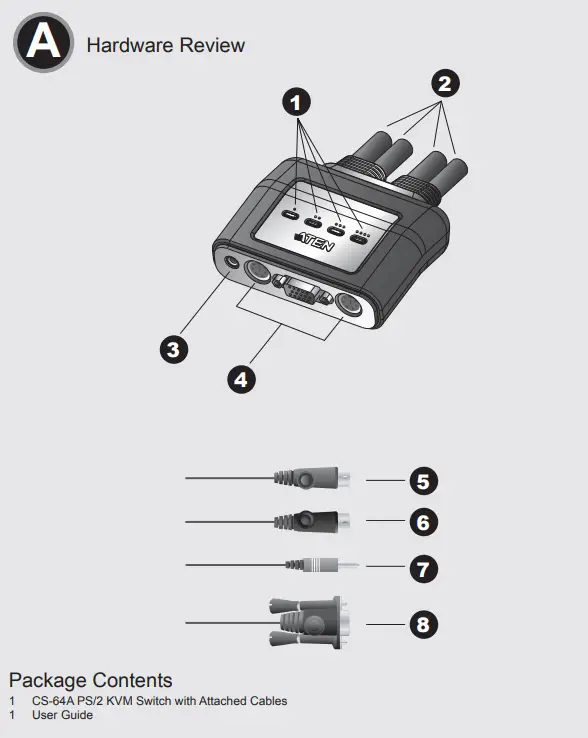 A Hardware Review

1

2

ATEN

3

4

5

6

7

8

Package Contents
1 CS-64A PS/2 KVM Switch with Attached Cables
1 User Guide