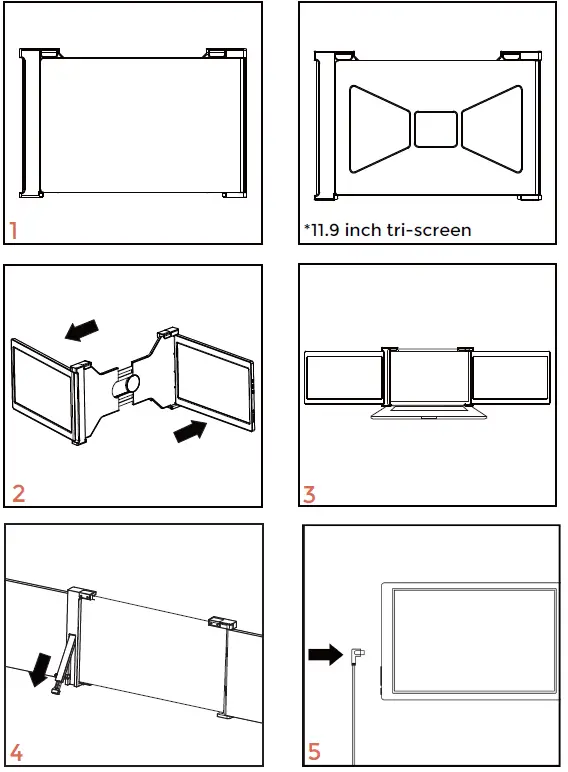 1

*11.9 inch tri-screen

2

3

4

5