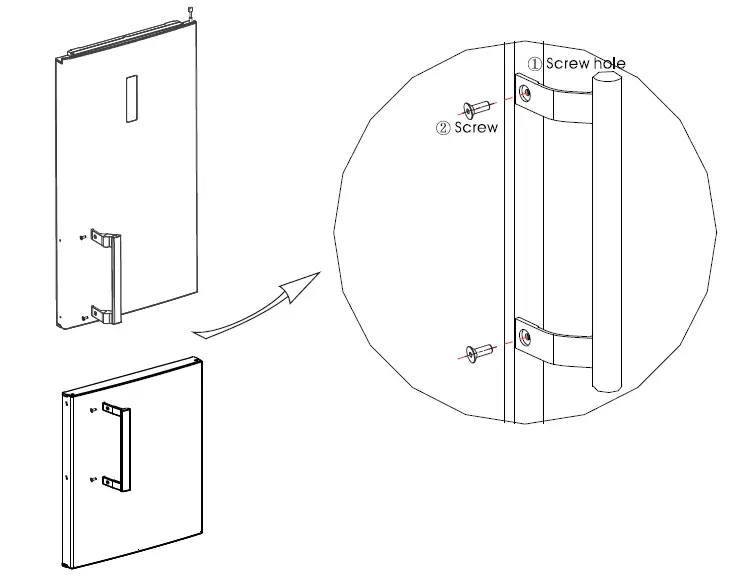 ① Screw hole

② Screw