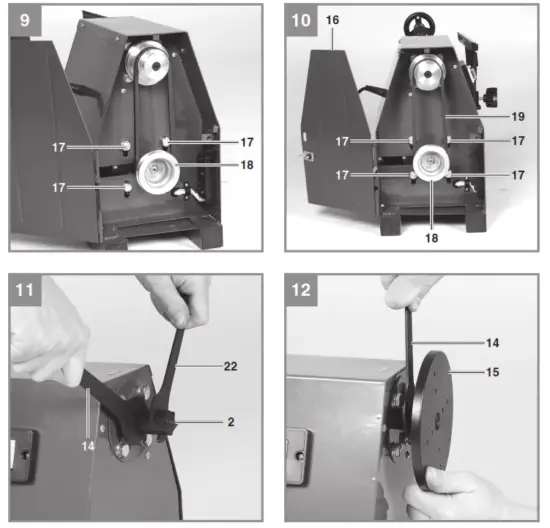 9
17
17
18
17

10
16
19
17
17
17
17
18

11
22
2
14

12
14
15