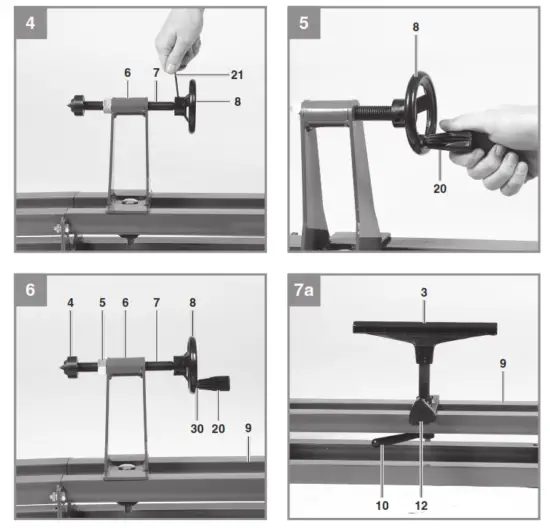 4
6
7
21
8

5
8
20

6
4
5
6
7
8
30
20
9

7a
3
9
10
12