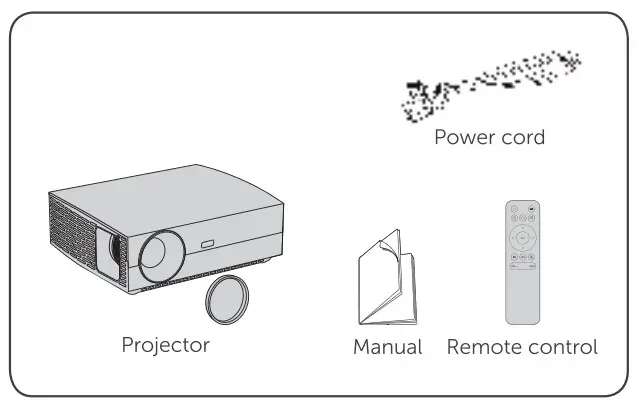 Power cord

Projector

Manual

Remote control