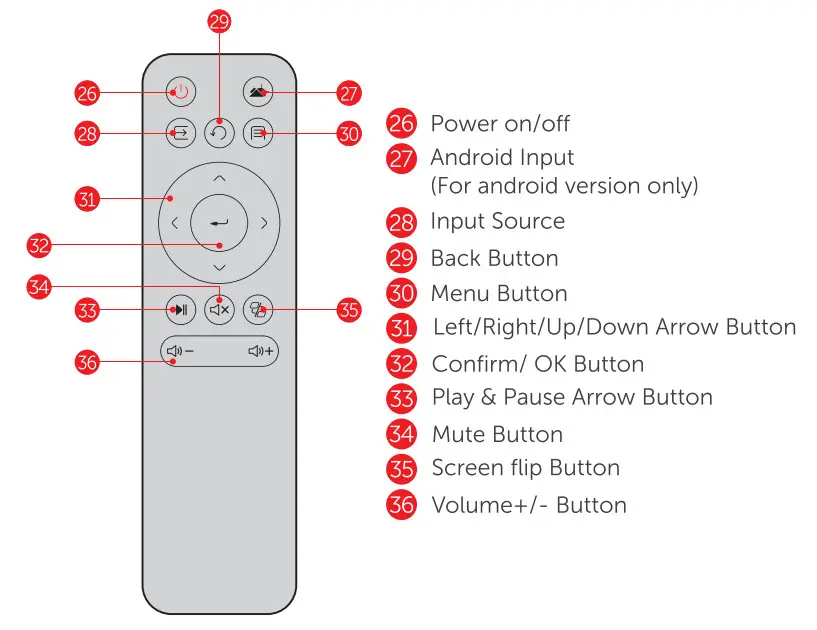 29
26
27
28
30
31
32
34
33
35
36

26 Power on/off
27 Android Input (For android version only)
28 Input Source
29 Back Button
30 Menu Button
31 Left/Right/Up/Down Arrow Button
32 Confirm/ OK Button
33 Play & Pause Arrow Button
34 Mute Button
35 Screen flip Button
36 Volume+/- Button